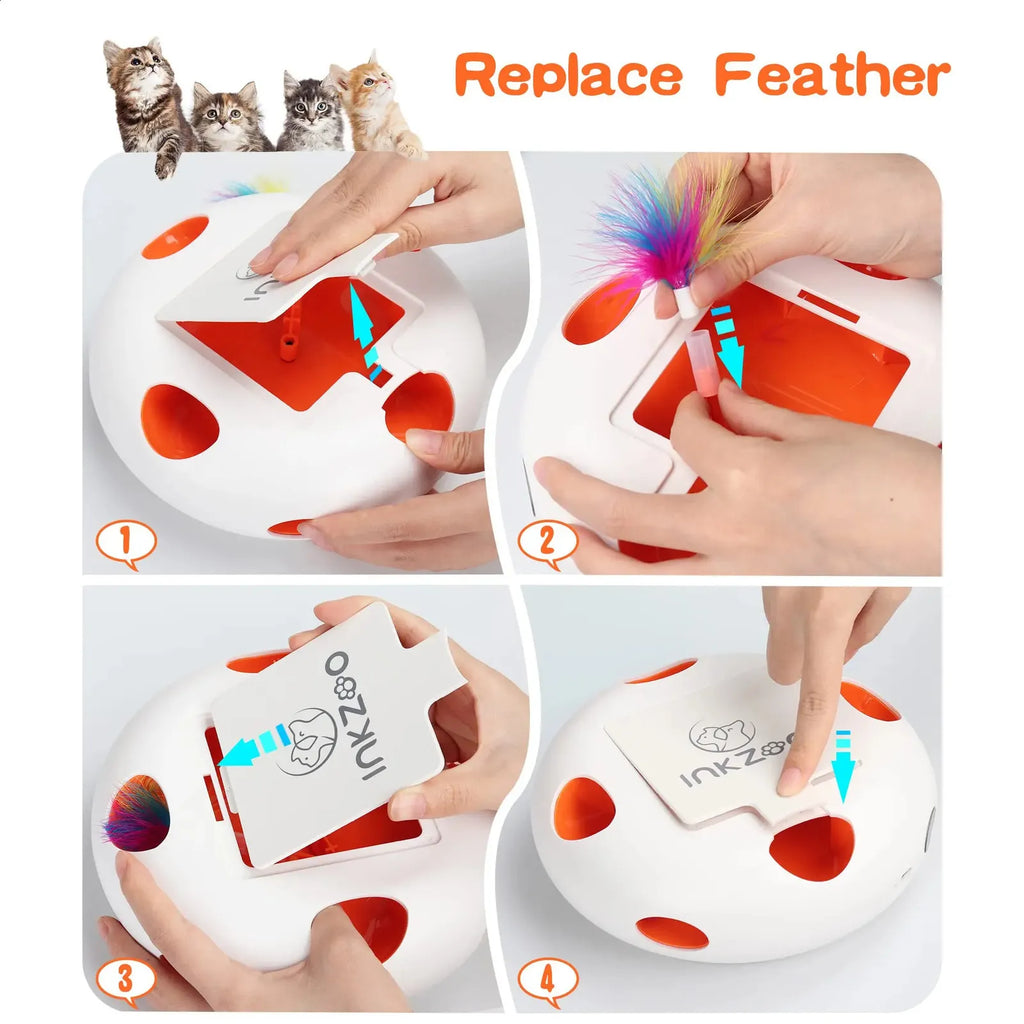 Replace Feather

1

2

INKZOO

3

INKZOO

4